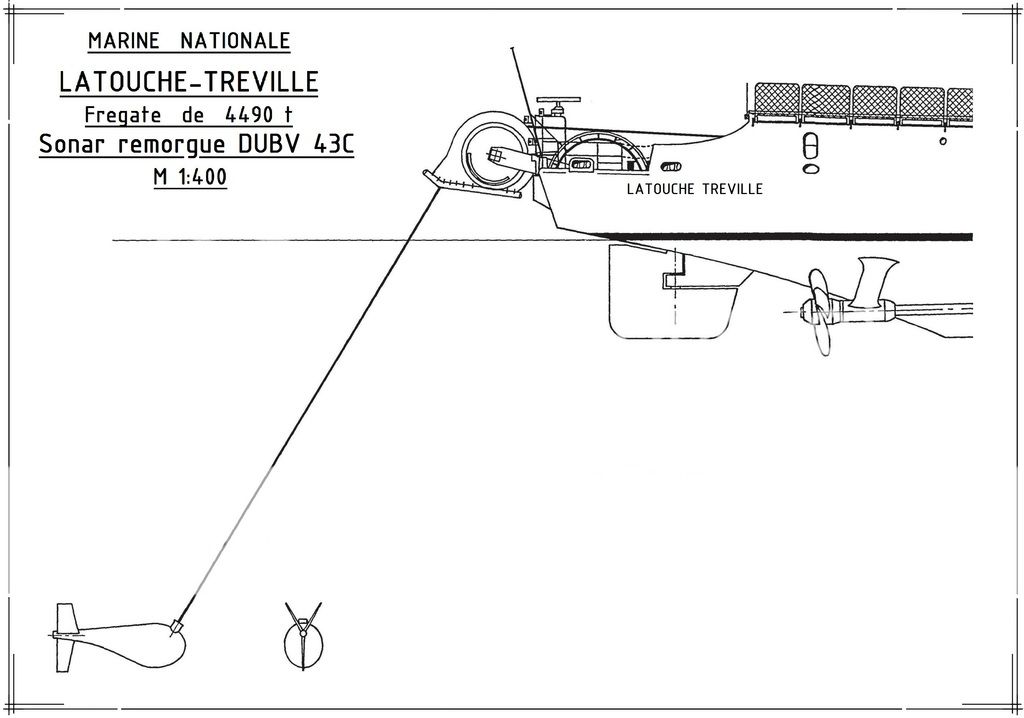 MARINE NATIONALE

LATOUCHE-TREVILLE

Fregate de 4490 t

Sonar remorgue DUBV 43C

M 1:400

LATOUCHE TREVILLE