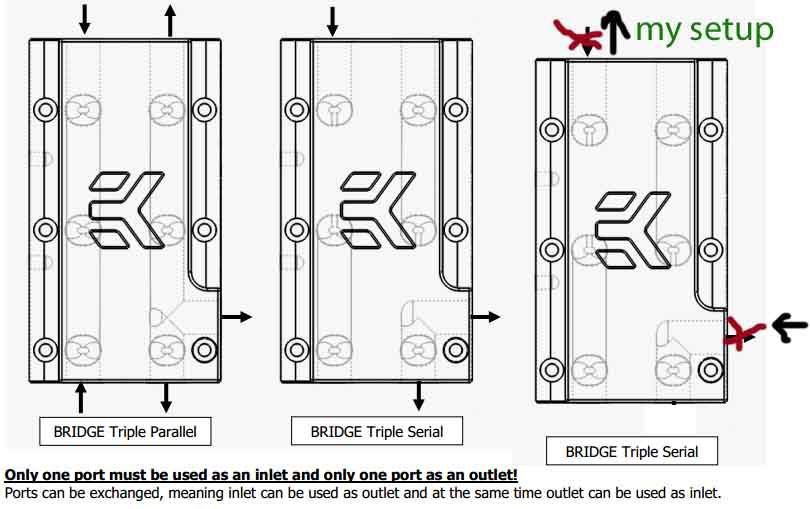 my setup

BRIDGE Triple Parallel

BRIDGE Triple Serial

BRIDGE Triple Serial

Only one port must be used as an inlet and only one port as an outlet!
Ports can be exchanged, meaning inlet can be used as outlet and at the same time outlet can be used as inlet.