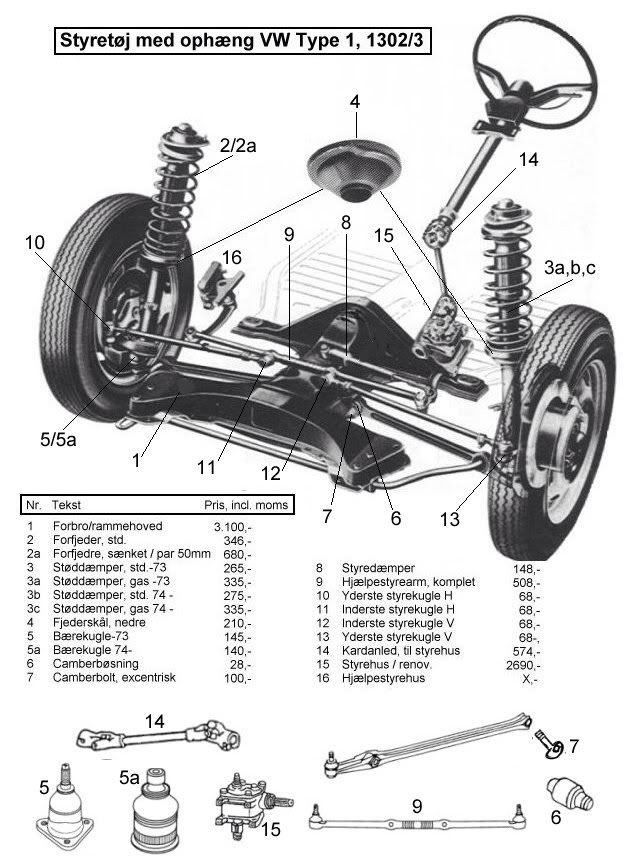 Styretøj med ophæng VW Type 1, 1302/3

4
2/2a
14
10
9
8
15
16
3a,b,c
5/5a
1
11
12
7
6
13

| Nr. | Tekst | Pris, incl. moms |
|---|---|---|
| 1 | Forbro/rammehoved | 3.100,- |
| 2 | Forfjeder, std. | 346,- |
| 2a | Forfjedre, sænket / par 50mm | 680,- |
| 3 | Støddæmper, std.-73 | 265,- |
| 3a | Støddæmper, gas -73 | 335,- |
| 3b | Støddæmper, std. 74 - | 275,- |
| 3c | Støddæmper, gas 74 - | 335,- |
| 4 | Fjederskål, nedre | 210,- |
| 5 | Bærekugle-73 | 145,- |
| 5a | Bærekugle 74- | 140,- |
| 6 | Camberbøsning | 28,- |
| 7 | Camberbolt, excentrisk | 100,- |

| | | |
|---|---|---|
| 8 | Styredæmper | 148,- |
| 9 | Hjælpestyrearm, komplet | 508,- |
| 10 | Yderste styrekugle H | 68,- |
| 11 | Inderste styrekugle H | 68,- |
| 12 | Inderste styrekugle V | 68,- |
| 13 | Yderste styrekugle V | 68-, |
| 14 | Kardanled, til styrehus | 574,- |
| 15 | Styrehus / renov. | 2690,- |
| 16 | Hjælpestyrehus | X,- |

14
7
5
5a
15
9
6